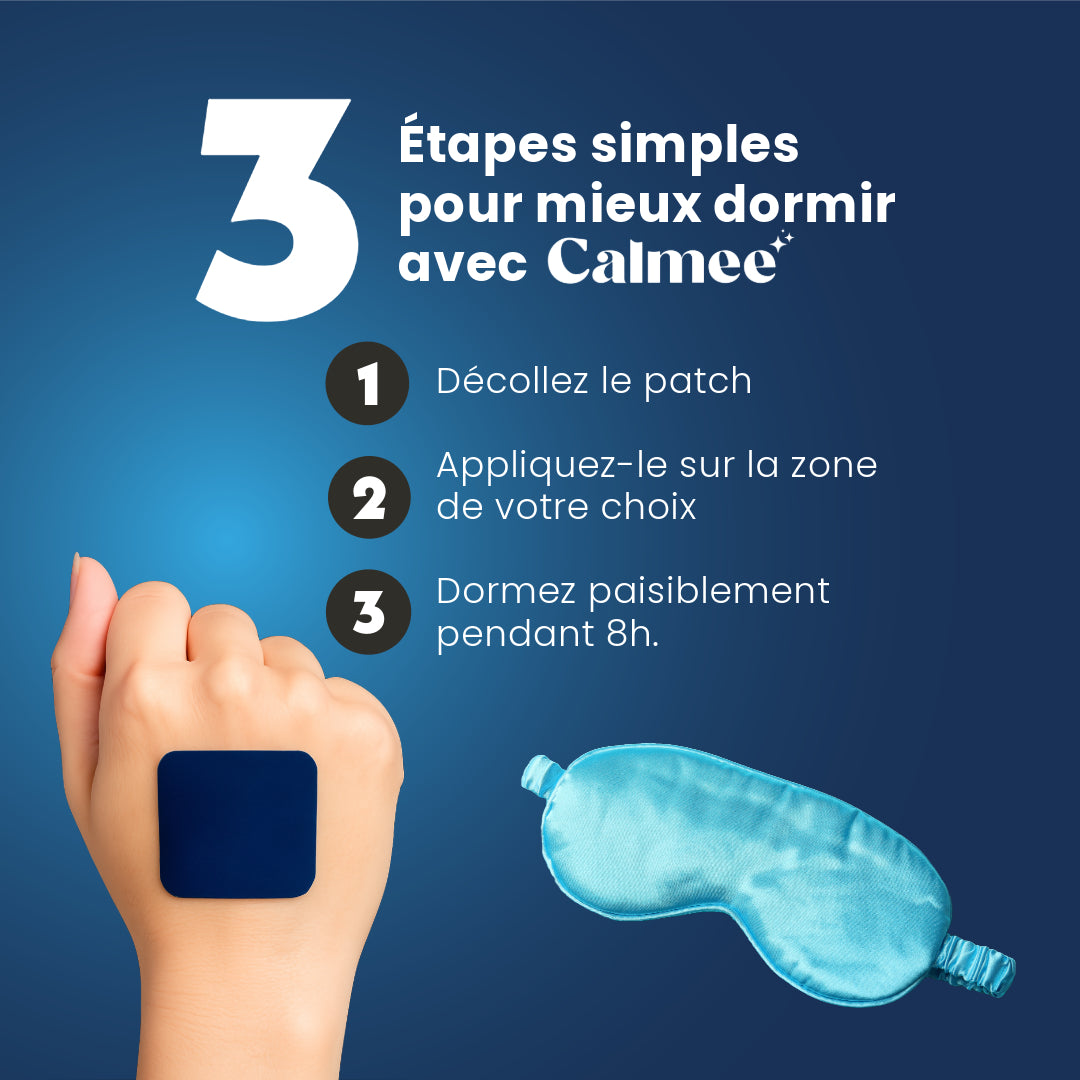 3 Étapes simples pour mieux dormir avec Calmee

1 Décollez le patch

2 Appliquez-le sur la zone de votre choix

3 Dormez paisiblement pendant 8h.